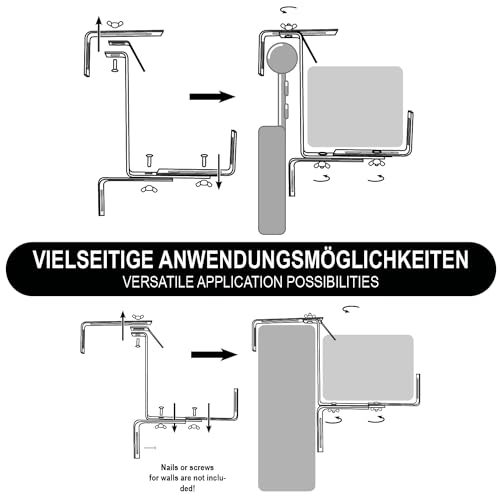 VIELSEITIGE ANWENDUNGSMÖGLICHKEITEN
VERSATILE APPLICATION POSSIBILITIES

Nails or screws for walls are not included!