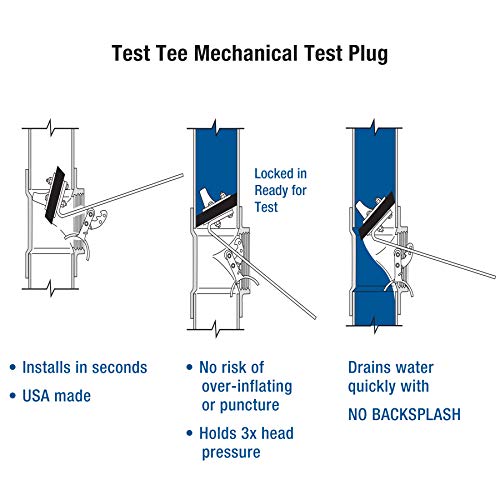 Test Tee Mechanical Test Plug

Locked in Ready for Test

• Installs in seconds
• USA made

• No risk of over-inflating or puncture
• Holds 3x head pressure

Drains water quickly with
NO BACKSPLASH