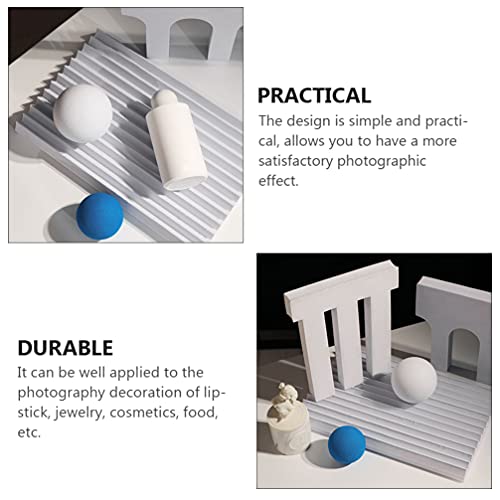 PRACTICAL

The design is simple and practical, allows you to have a more satisfactory photographic effect.

DURABLE

It can be well applied to the photography decoration of lipstick, jewelry, cosmetics, food, etc.