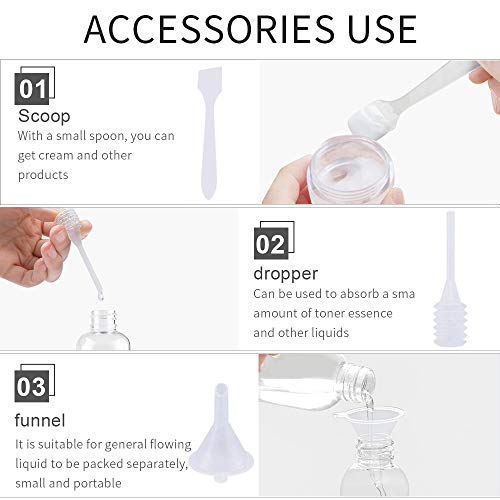 ACCESSORIES USE

01
Scoop
With a small spoon, you can get cream and other products

02
dropper
Can be used to absorb a sma amount of toner essence and other liquids

03
funnel
It is suitable for general flowing liquid to be packed separately, small and portable