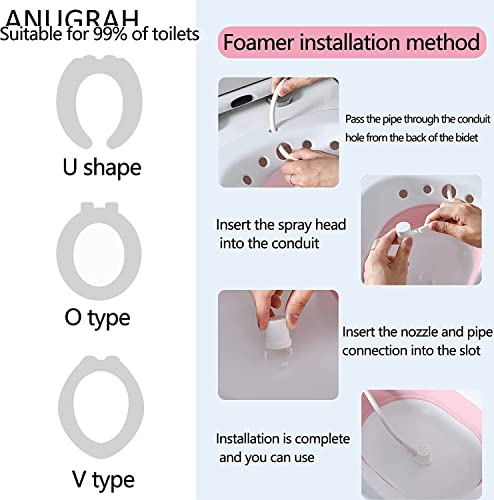 ANUGRAH
Suitable for 99% of toilets

U shape

O type

V type

Foamer installation method

Pass the pipe through the conduit hole from the back of the bidet

Insert the spray head into the conduit

Insert the nozzle and pipe connection into the slot

Installation is complete and you can use