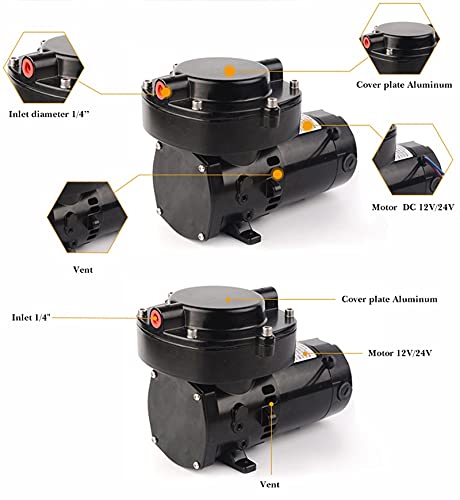 Inlet diameter 1/4"

Cover plate Aluminum

Motor DC 12V/24V

Vent

Inlet 1/4"

Cover plate Aluminum

Motor 12V/24V

Vent