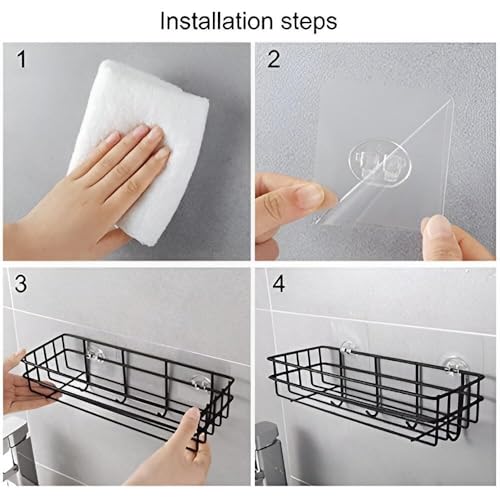 Installation steps

1

2

3

4