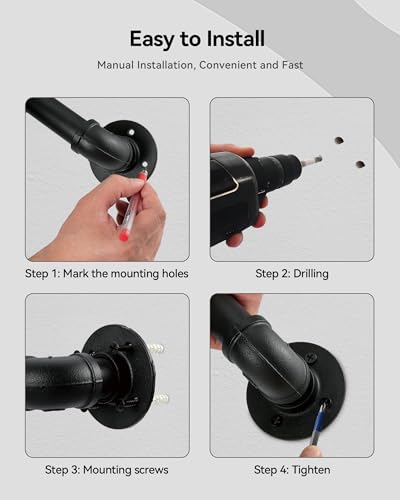 Easy to Install

Manual Installation, Convenient and Fast

Step 1: Mark the mounting holes

Step 2: Drilling

Step 3: Mounting screws

Step 4: Tighten