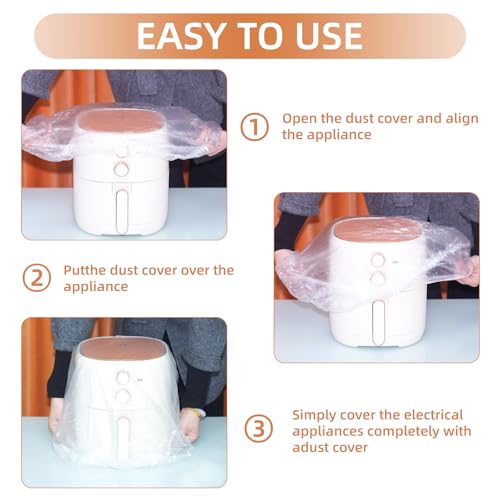 EASY TO USE

① Open the dust cover and align the appliance

② Putthe dust cover over the appliance

③ Simply cover the electrical appliances completely with adust cover