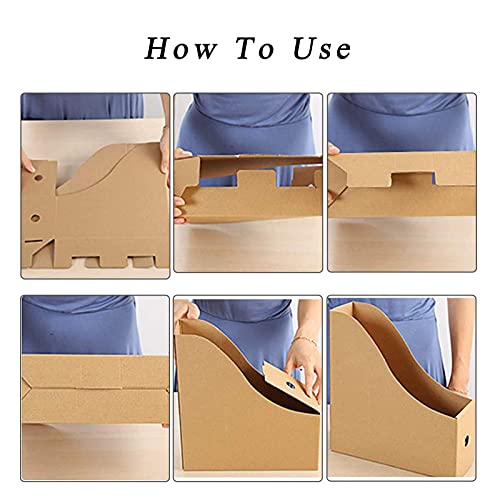 How To Use