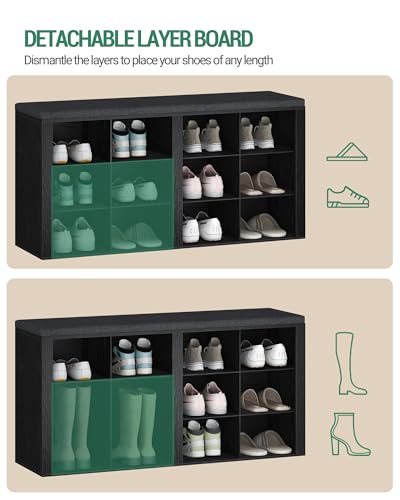 DETACHABLE LAYER BOARD

Dismantle the layers to place your shoes of any length