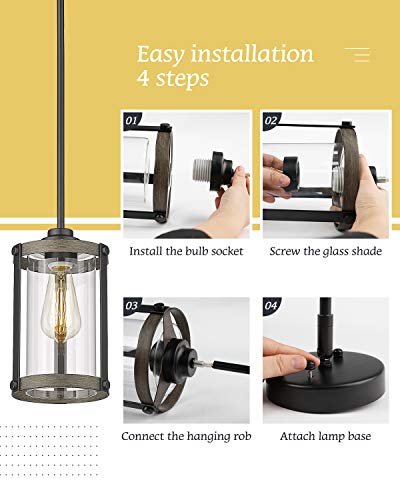 Easy installation
4 steps

01

Install the bulb socket

02

Screw the glass shade

03

Connect the hanging rob

04

Attach lamp base