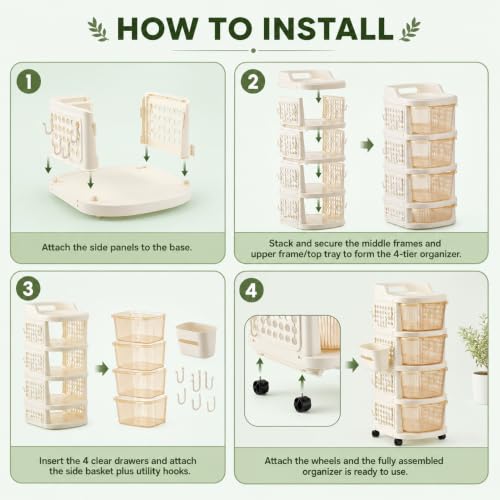 HOW TO INSTALL

1

Attach the side panels to the base.

2

Stack and secure the middle frames and upper frame/top tray to form the 4-tier organizer.

3

Insert the 4 clear drawers and attach the side basket plus utility hooks.

4

Attach the wheels and the fully assembled organizer is ready to use.