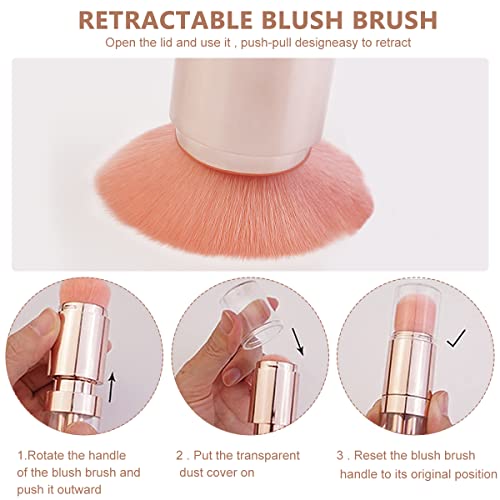 RETRACTABLE BLUSH BRUSH

Open the lid and use it , push-pull designeasy to retract

1.Rotate the handle of the blush brush and push it outward

2 . Put the transparent dust cover on

3 . Reset the blush brush handle to its original position