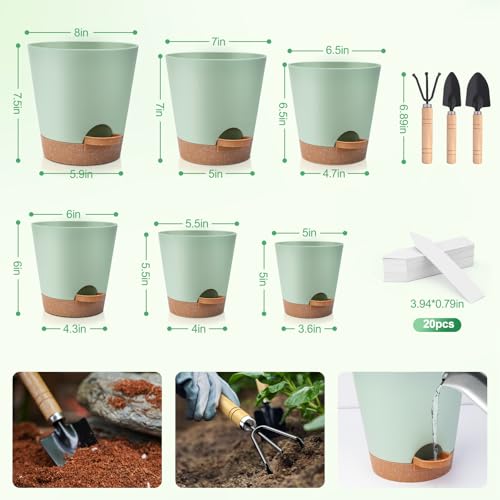 8in
7.5in
5.9in
7in
7in
5in
6.5in
6.5in
4.7in
6.89in
6in
6in
4.3in
5.5in
5.5in
4in
5in
5in
3.6in
3.94*0.79in
20pcs