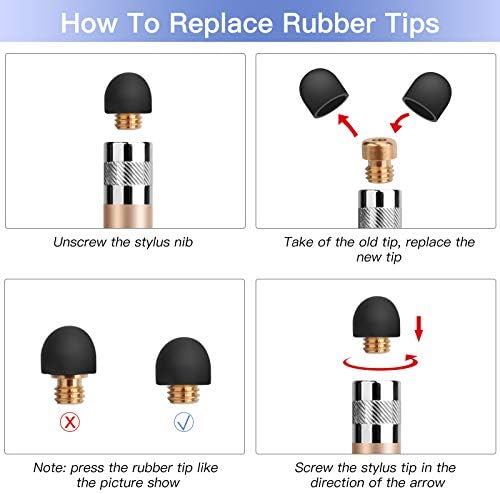 How To Replace Rubber Tips

Unscrew the stylus nib

Take of the old tip, replace the new tip

Note: press the rubber tip like the picture show

Screw the stylus tip in the direction of the arrow