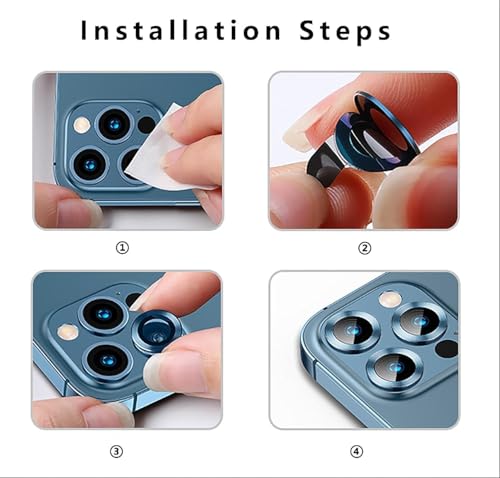 Installation Steps

①

②

③

④