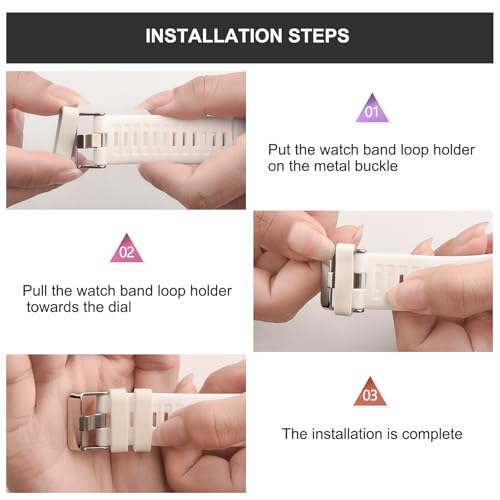 INSTALLATION STEPS

01

Put the watch band loop holder on the metal buckle

02

Pull the watch band loop holder towards the dial

03

The installation is complete