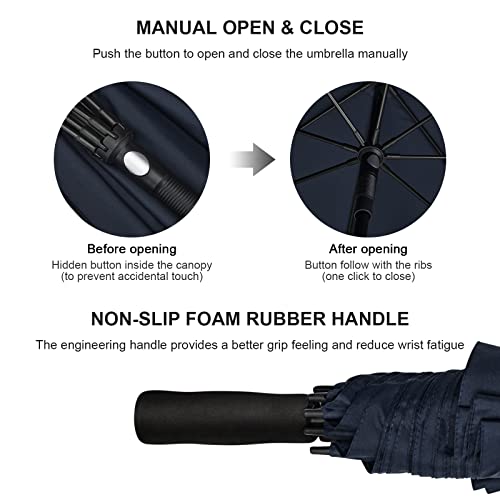 MANUAL OPEN & CLOSE

Push the button to open and close the umbrella manually

Before opening
Hidden button inside the canopy
(to prevent accidental touch)

After opening
Button follow with the ribs
(one click to close)

NON-SLIP FOAM RUBBER HANDLE

The engineering handle provides a better grip feeling and reduce wrist fatigue