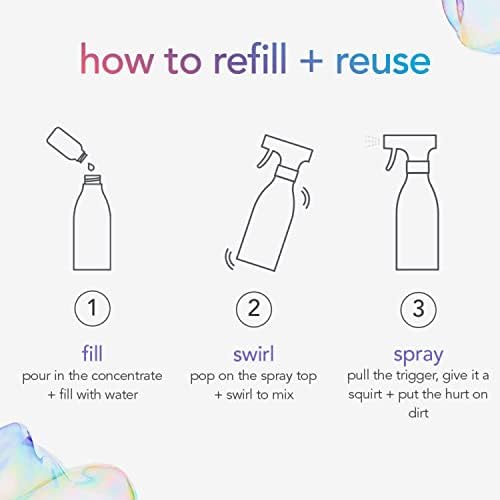 how to refill + reuse

1

fill
pour in the concentrate + fill with water

2

swirl
pop on the spray top + swirl to mix

3

spray
pull the trigger, give it a squirt + put the hurt on dirt