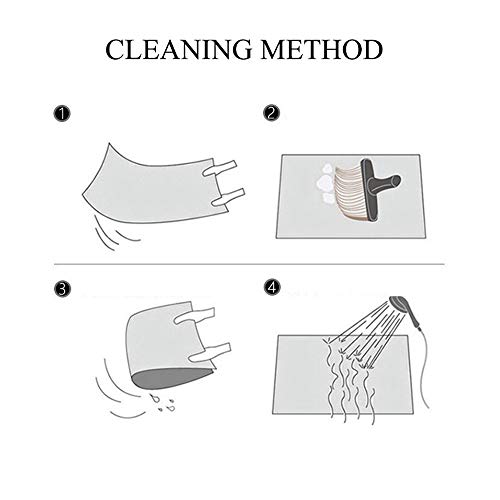 CLEANING METHOD

1

2

3

4