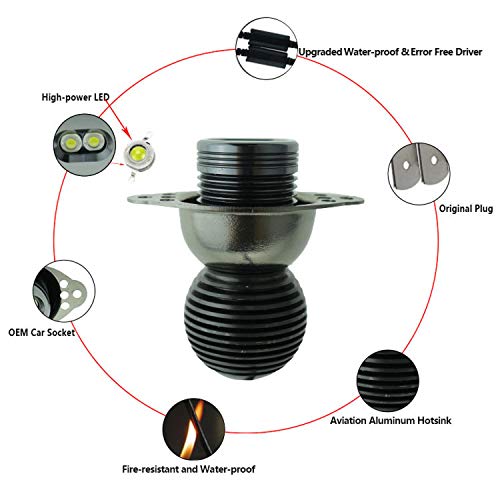 Upgraded Water-proof & Error Free Driver

High-power LED

Original Plug

OEM Car Socket

Aviation Aluminum Hotsink

Fire-resistant and Water-proof