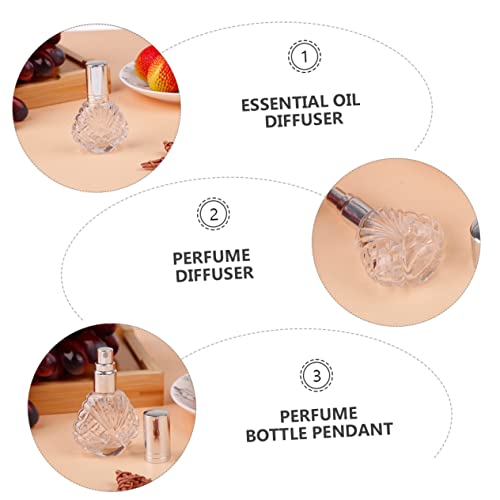 1

ESSENTIAL OIL DIFFUSER

2

PERFUME DIFFUSER

3

PERFUME BOTTLE PENDANT