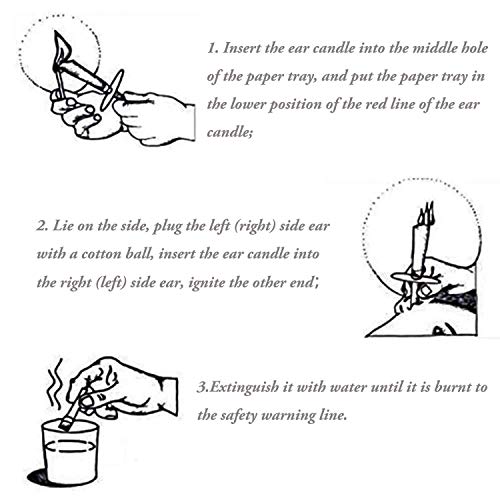 1. Insert the ear candle into the middle hole of the paper tray, and put the paper tray in the lower position of the red line of the ear candle;

2. Lie on the side, plug the left (right) side ear with a cotton ball, insert the ear candle into the right (left) side ear, ignite the other end;

3.Extinguish it with water until it is burnt to the safety warning line.