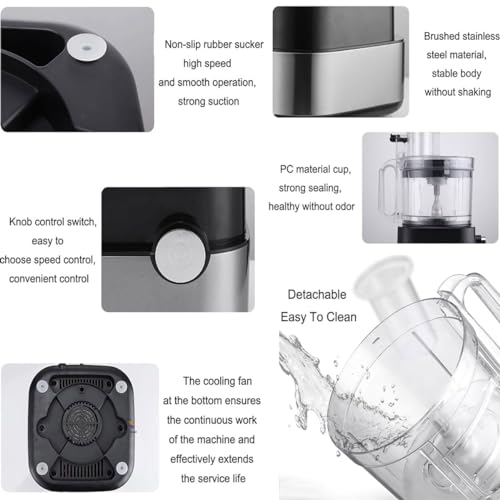 Non-slip rubber sucker high speed and smooth operation, strong suction

Brushed stainless steel material, stable body without shaking

PC material cup, strong sealing, healthy without odor

Knob control switch, easy to choose speed control, convenient control

Detachable Easy To Clean

The cooling fan at the bottom ensures the continuous work of the machine and effectively extends the service life