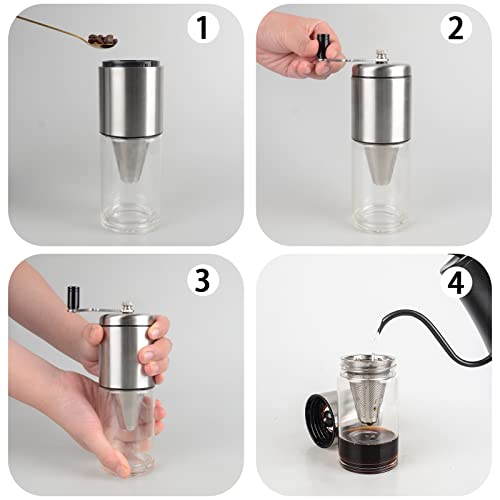 1

2

3

4