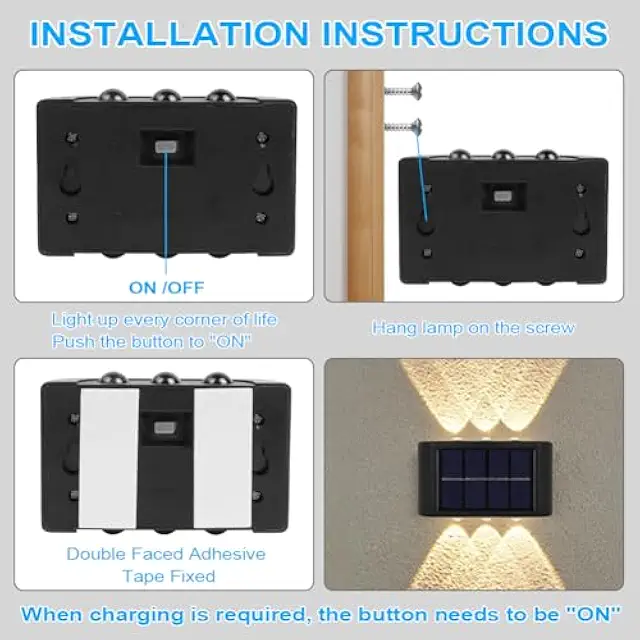 INSTALLATION INSTRUCTIONS

ON /OFF

Light up every corner of life
Push the button to "ON"

Hang lamp on the screw

Double Faced Adhesive Tape Fixed

When charging is required, the button needs to be "ON"