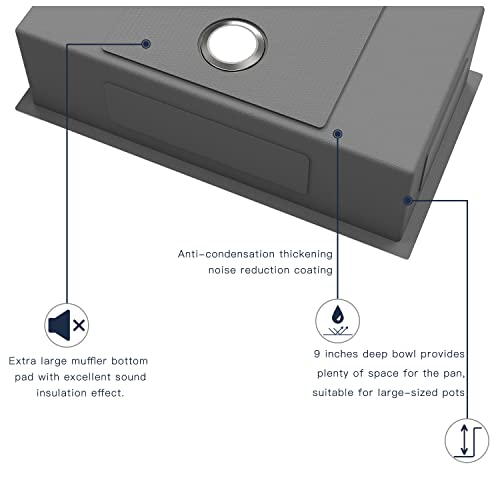 Anti-condensation thickening noise reduction coating

Extra large muffler bottom pad with excellent sound insulation effect.

9 inches deep bowl provides plenty of space for the pan, suitable for large-sized pots