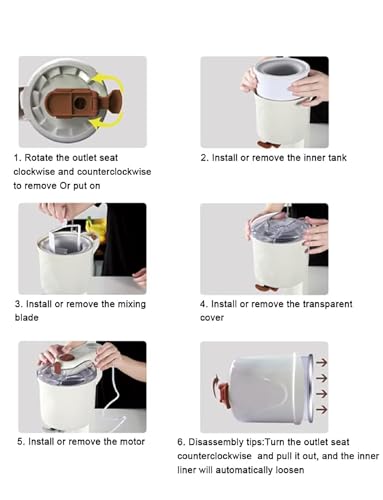 1. Rotate the outlet seat clockwise and counterclockwise to remove Or put on

2. Install or remove the inner tank

3. Install or remove the mixing blade

4. Install or remove the transparent cover

5. Install or remove the motor

6. Disassembly tips:Turn the outlet seat counterclockwise and pull it out, and the inner liner will automatically loosen