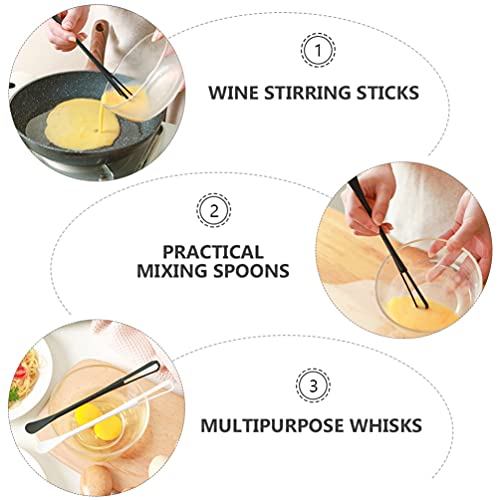 1

WINE STIRRING STICKS

2

PRACTICAL MIXING SPOONS

3

MULTIPURPOSE WHISKS