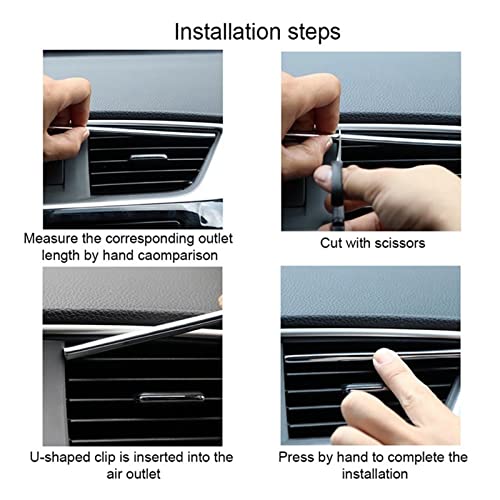 Installation steps

Measure the corresponding outlet length by hand caomparison

Cut with scissors

U-shaped clip is inserted into the air outlet

Press by hand to complete the installation