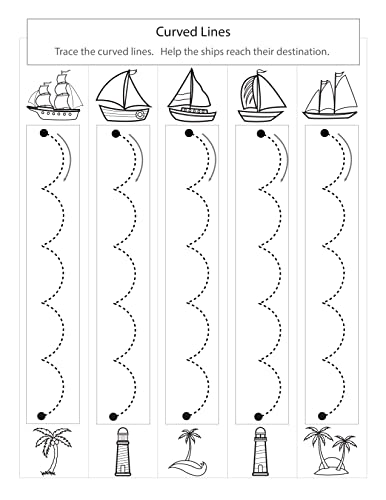 Curved Lines

Trace the curved lines. Help the ships reach their destination.