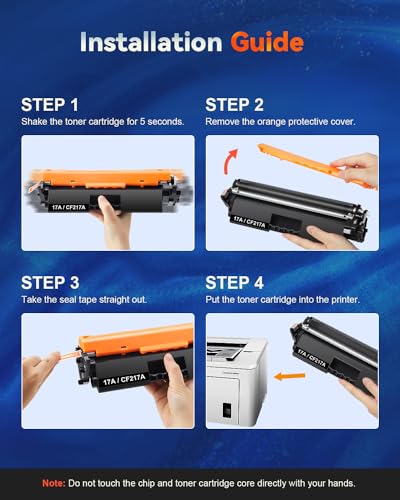 Installation Guide

STEP 1
Shake the toner cartridge for 5 seconds.

17A / CF217A

STEP 2
Remove the orange protective cover.

17A / CF217A

STEP 3
Take the seal tape straight out.

17A / CF217A

STEP 4
Put the toner cartridge into the printer.

17A / CF217A

Note: Do not touch the chip and toner cartridge core directly with your hands.