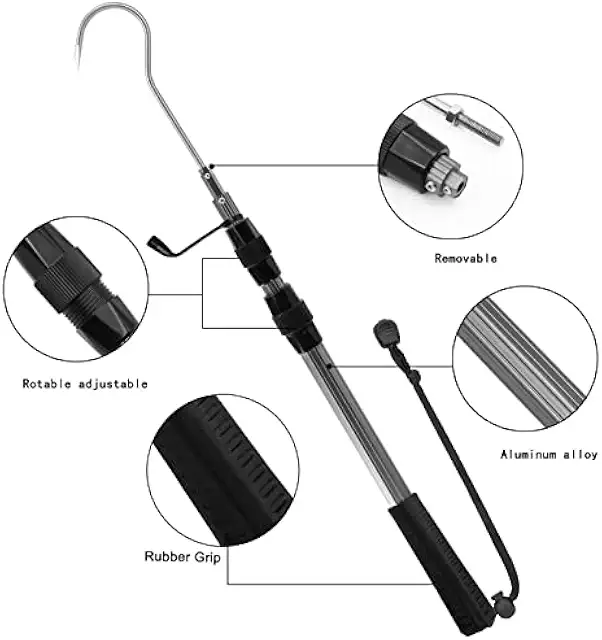 Removable

Rotable adjustable

Aluminum alloy

Rubber Grip