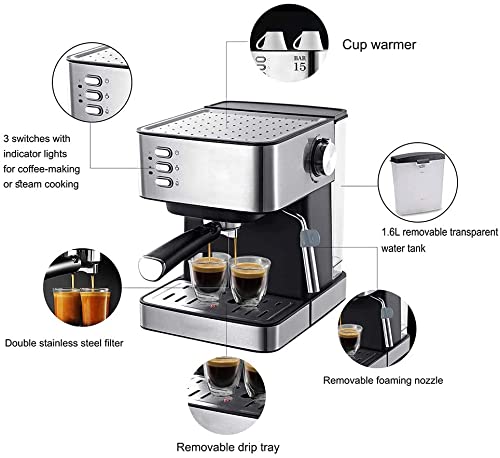 Cup warmer

BAR
15

3 switches with indicator lights for coffee-making or steam cooking

1.6L removable transparent water tank

Double stainless steel filter

Removable foaming nozzle

Removable drip tray