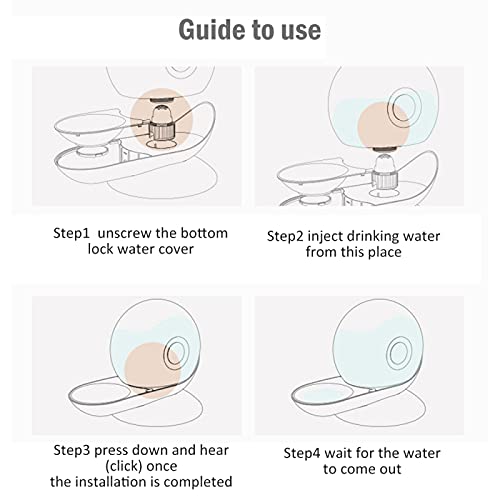 Guide to use

Step1 unscrew the bottom lock water cover

Step2 inject drinking water from this place

Step3 press down and hear (click) once the installation is completed

Step4 wait for the water to come out