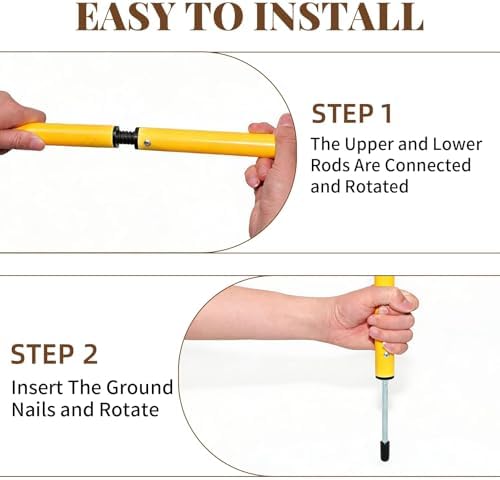 EASY TO INSTALL

STEP 1

The Upper and Lower Rods Are Connected and Rotated

STEP 2

Insert The Ground Nails and Rotate