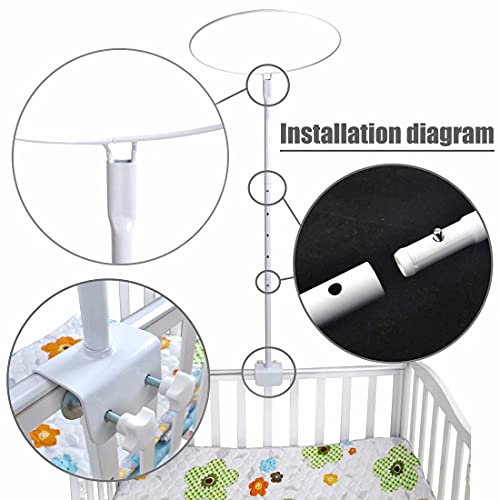 Installation diagram