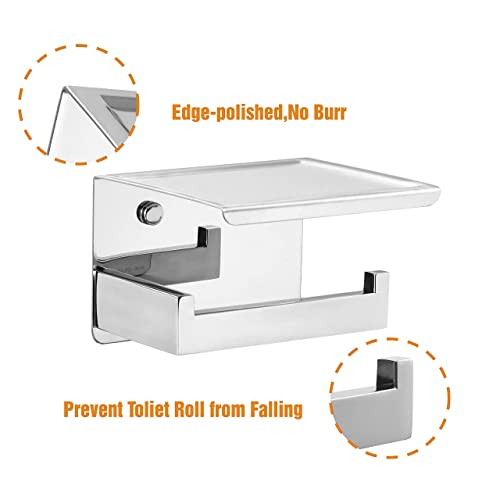 Edge-polished,No Burr

Prevent Toliet Roll from Falling