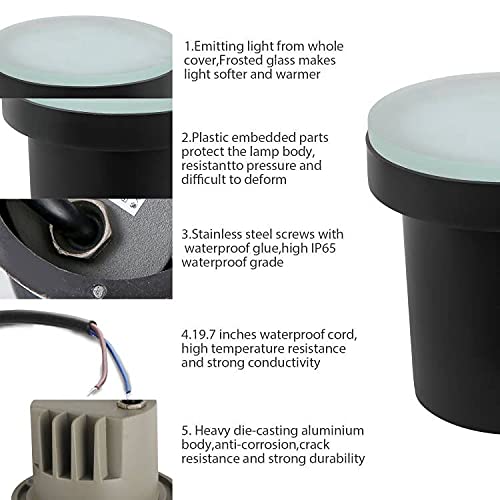 1.Emitting light from whole cover,Frosted glass makes light softer and warmer

2.Plastic embedded parts protect the lamp body, resistantto pressure and difficult to deform

3.Stainless steel screws with waterproof glue,high IP65 waterproof grade

4.19.7 inches waterproof cord, high temperature resistance and strong conductivity

5. Heavy die-casting aluminium body,anti-corrosion,crack resistance and strong durability