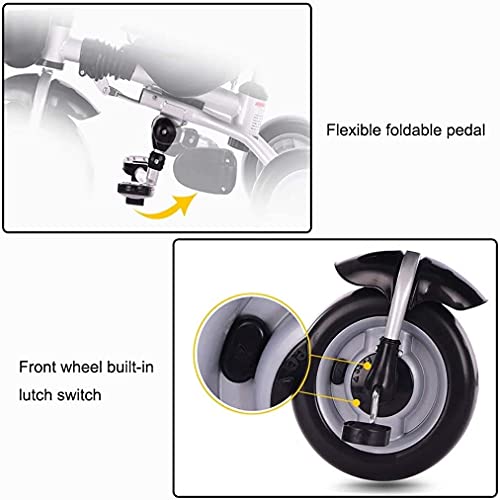 Flexible foldable pedal

Front wheel built-in lutch switch