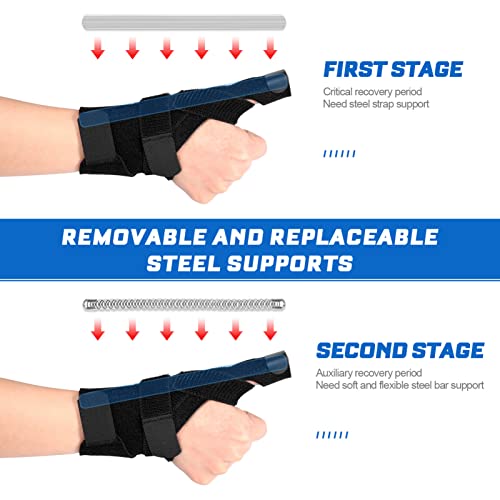 FIRST STAGE

Critical recovery period
Need steel strap support

REMOVABLE AND REPLACEABLE STEEL SUPPORTS

SECOND STAGE

Auxiliary recovery period
Need soft and flexible steel bar support