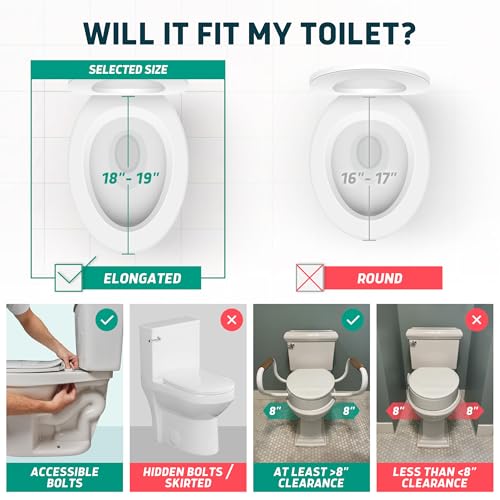 WILL IT FIT MY TOILET?

SELECTED SIZE

18" - 19"

ELONGATED

16" - 17"

ROUND

ACCESSIBLE BOLTS

HIDDEN BOLTS / SKIRTED

8" 8"

AT LEAST >8" CLEARANCE

8" 8"

LESS THAN <8" CLEARANCE