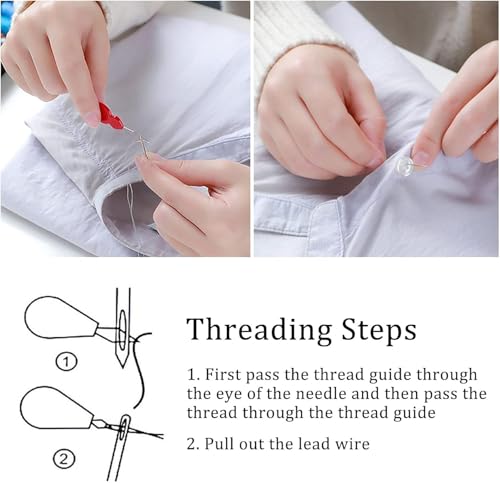 ①

②

Threading Steps

1. First pass the thread guide through the eye of the needle and then pass the thread through the thread guide

2. Pull out the lead wire