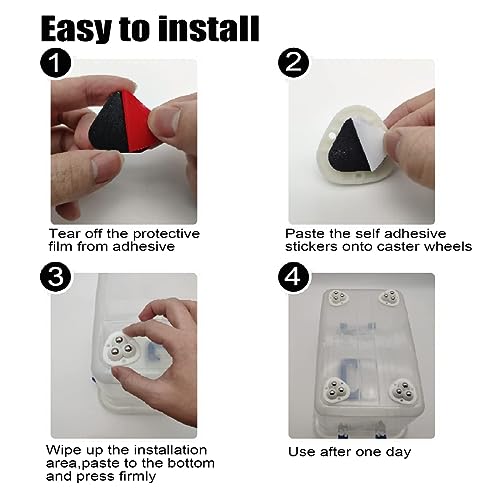 Easy to install

1

Tear off the protective film from adhesive

2

Paste the self adhesive stickers onto caster wheels

3

Wipe up the installation area,paste to the bottom and press firmly

4

Use after one day