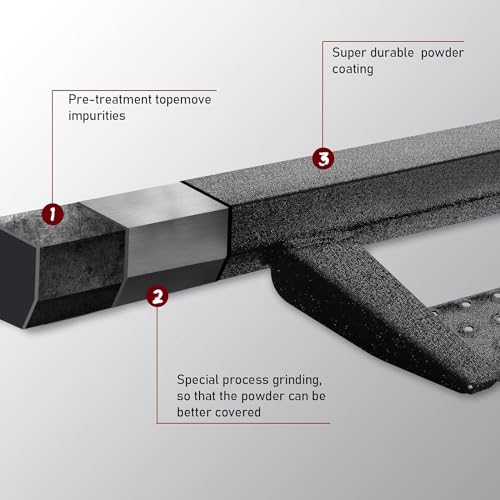 Super durable powder coating

Pre-treatment topemove impurities

3

1

2

Special process grinding, so that the powder can be better covered