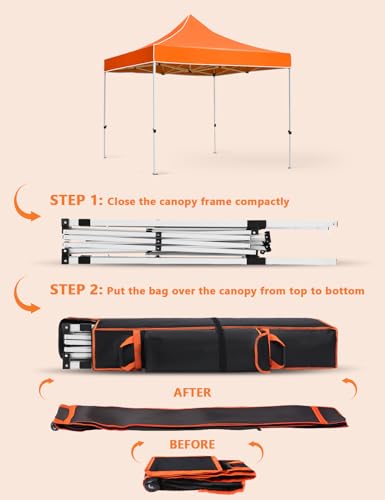 STEP 1: Close the canopy frame compactly

STEP 2: Put the bag over the canopy from top to bottom

AFTER

BEFORE