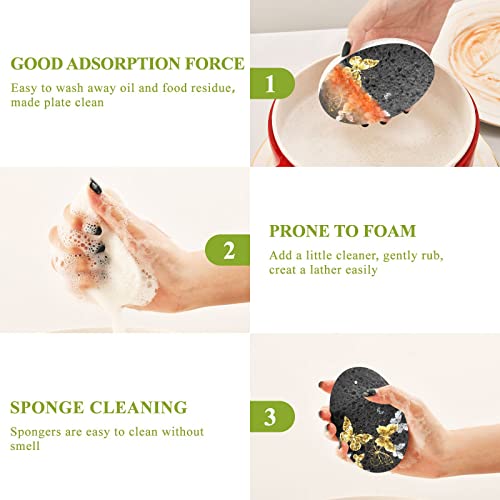 GOOD ADSORPTION FORCE

Easy to wash away oil and food residue, made plate clean

1

2

PRONE TO FOAM

Add a little cleaner, gently rub, creat a lather easily

SPONGE CLEANING

Spongers are easy to clean without smell

3