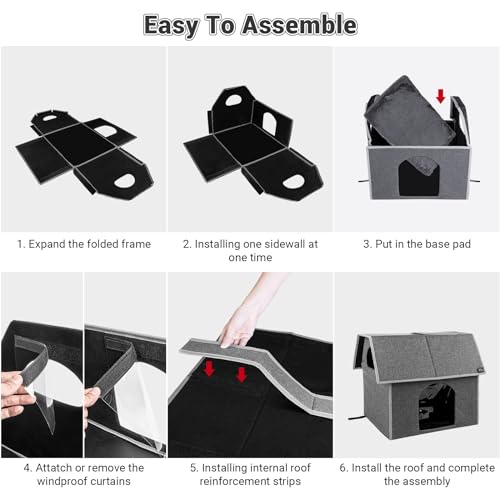 Easy To Assemble

1. Expand the folded frame

2. Installing one sidewall at one time

3. Put in the base pad

4. Attatch or remove the windproof curtains

5. Installing internal roof reinforcement strips

6. Install the roof and complete the assembly