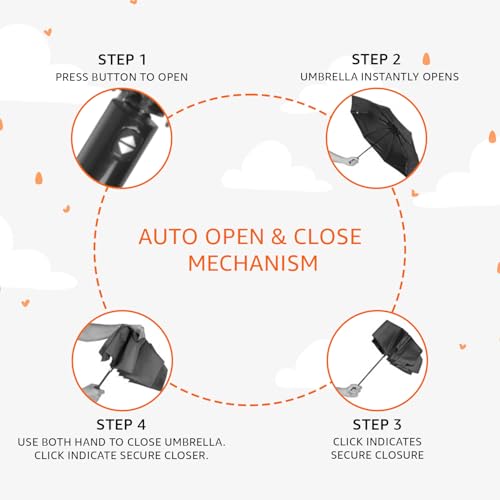 STEP 1
PRESS BUTTON TO OPEN

STEP 2
UMBRELLA INSTANTLY OPENS

AUTO OPEN & CLOSE MECHANISM

STEP 4
USE BOTH HAND TO CLOSE UMBRELLA. CLICK INDICATE SECURE CLOSER.

STEP 3
CLICK INDICATES SECURE CLOSURE